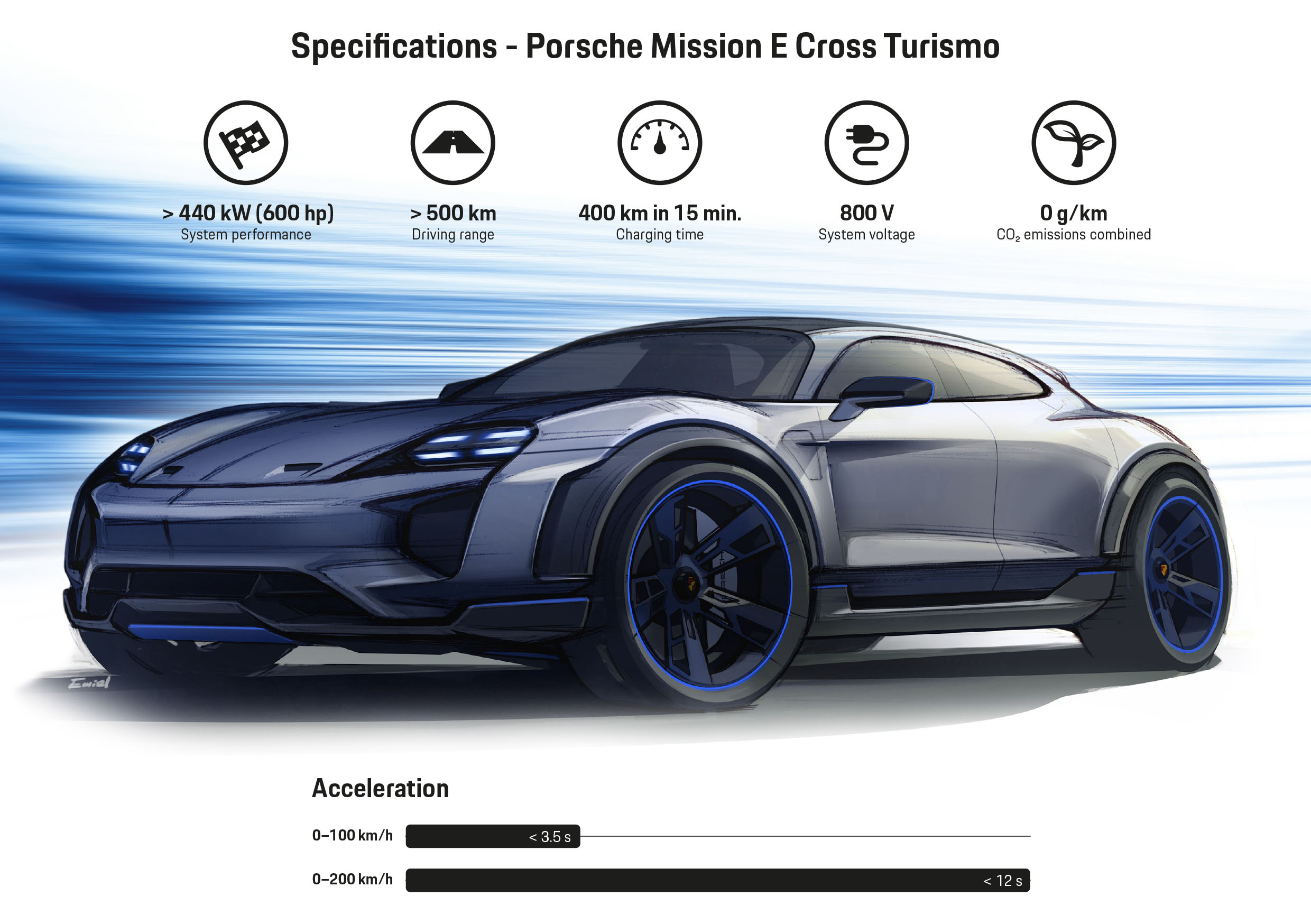 Specifications - Porsche Mission E Cross Turismo

> 440 kW (600 hp)
System performance

> 500 km
Driving range

400 km in 15 min.
Charging time

800 V
System voltage

0 g/km
$CO_2$ emissions combined

Emiel

Acceleration

0–100 km/h < 3.5 s

0–200 km/h < 12 s