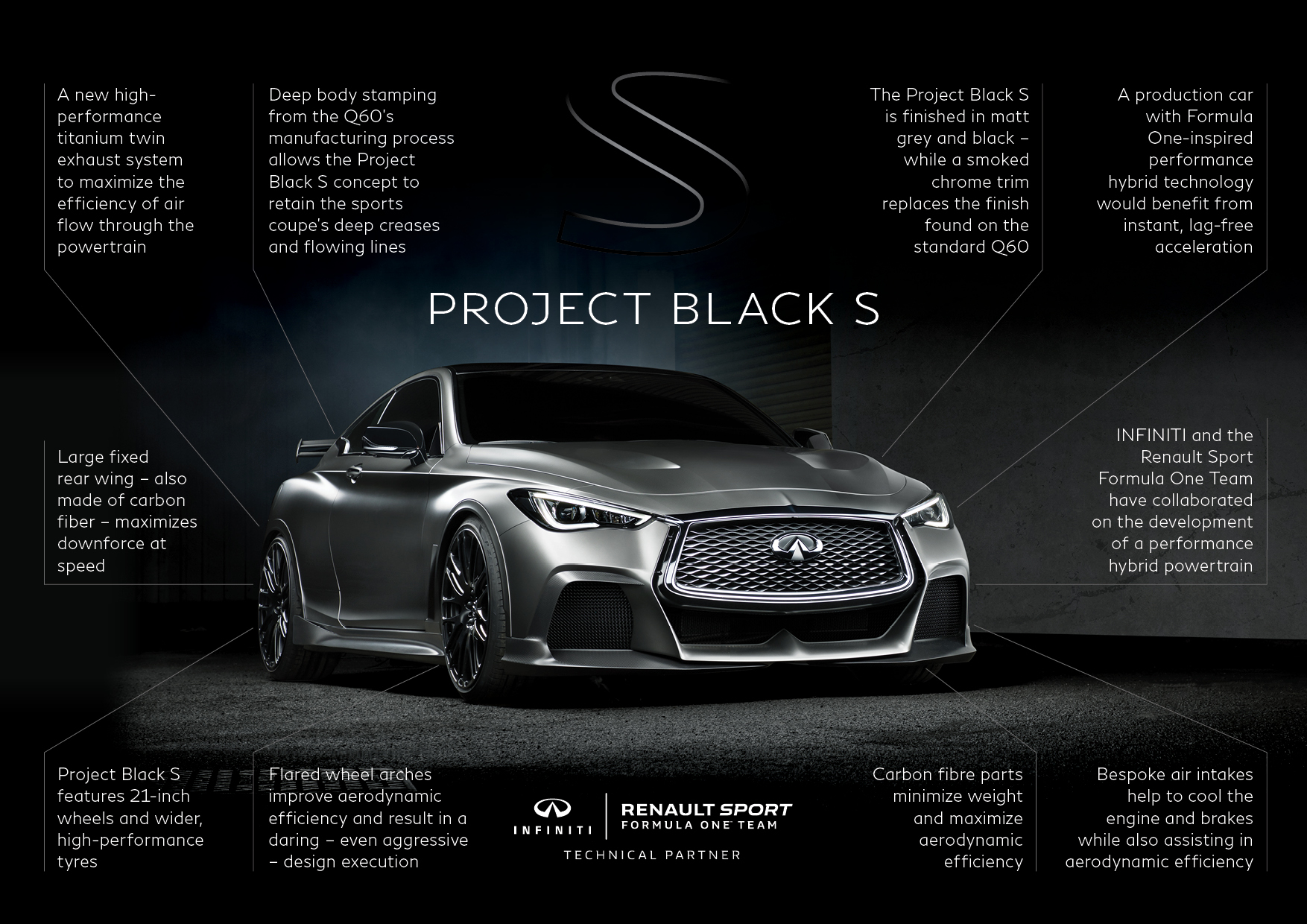 A new high-performance titanium twin exhaust system to maximize the efficiency of air flow through the powertrain

Deep body stamping from the Q60's manufacturing process allows the Project Black S concept to retain the sports coupe's deep creases and flowing lines

S

The Project Black S is finished in matt grey and black – while a smoked chrome trim replaces the finish found on the standard Q60

A production car with Formula One-inspired performance hybrid technology would benefit from instant, lag-free acceleration

PROJECT BLACK S

Large fixed rear wing – also made of carbon fiber – maximizes downforce at speed

INFINITI and the Renault Sport Formula One Team have collaborated on the development of a performance hybrid powertrain

Project Black S features 21-inch wheels and wider, high-performance tyres

Flared wheel arches improve aerodynamic efficiency and result in a daring – even aggressive – design execution

INFINITI

RENAULT SPORT FORMULA ONE TEAM

TECHNICAL PARTNER

Carbon fibre parts minimize weight and maximize aerodynamic efficiency

Bespoke air intakes help to cool the engine and brakes while also assisting in aerodynamic efficiency